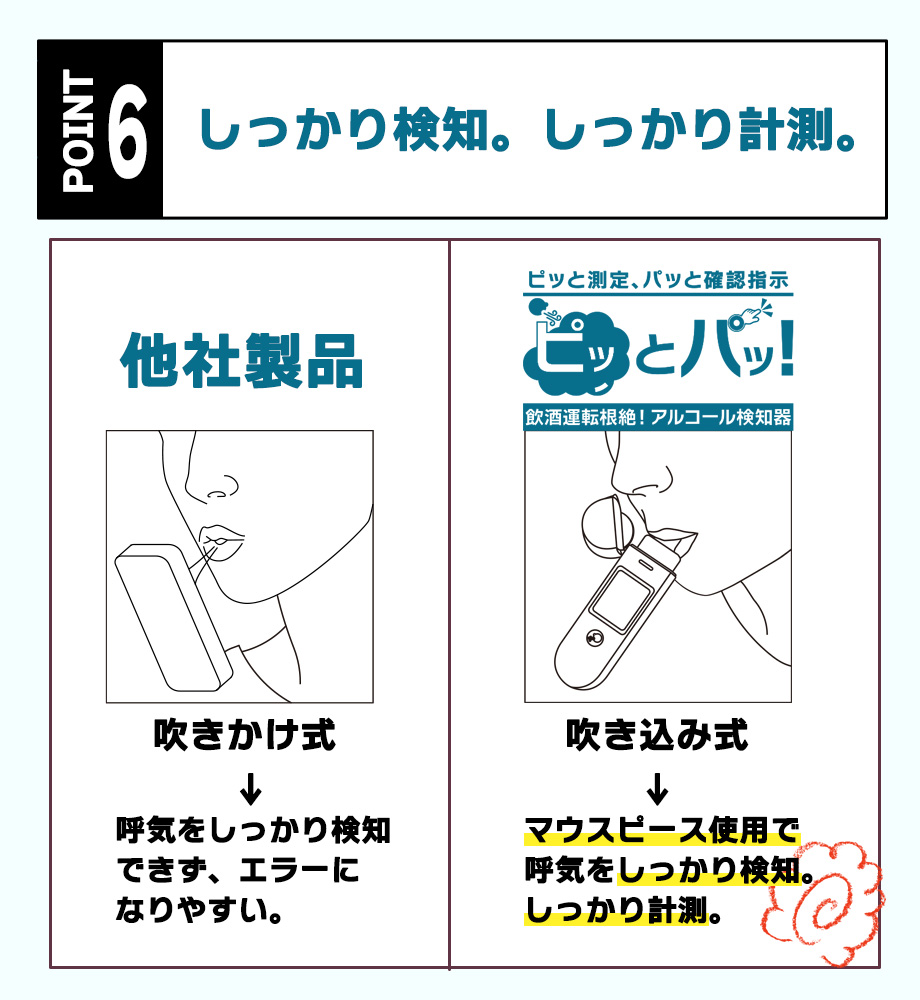 POINT 6 しっかり検知。しっかり計測。

他社製品

吹きかけ式

↓

呼気をしっかり検知できず、エラーになりやすい。

ピッと測定、パッと確認指示

ピッとパッ!

飲酒運転根絶！アルコール検知器

吹き込み式

↓

マウスピース使用で呼気をしっかり検知。しっかり計測。