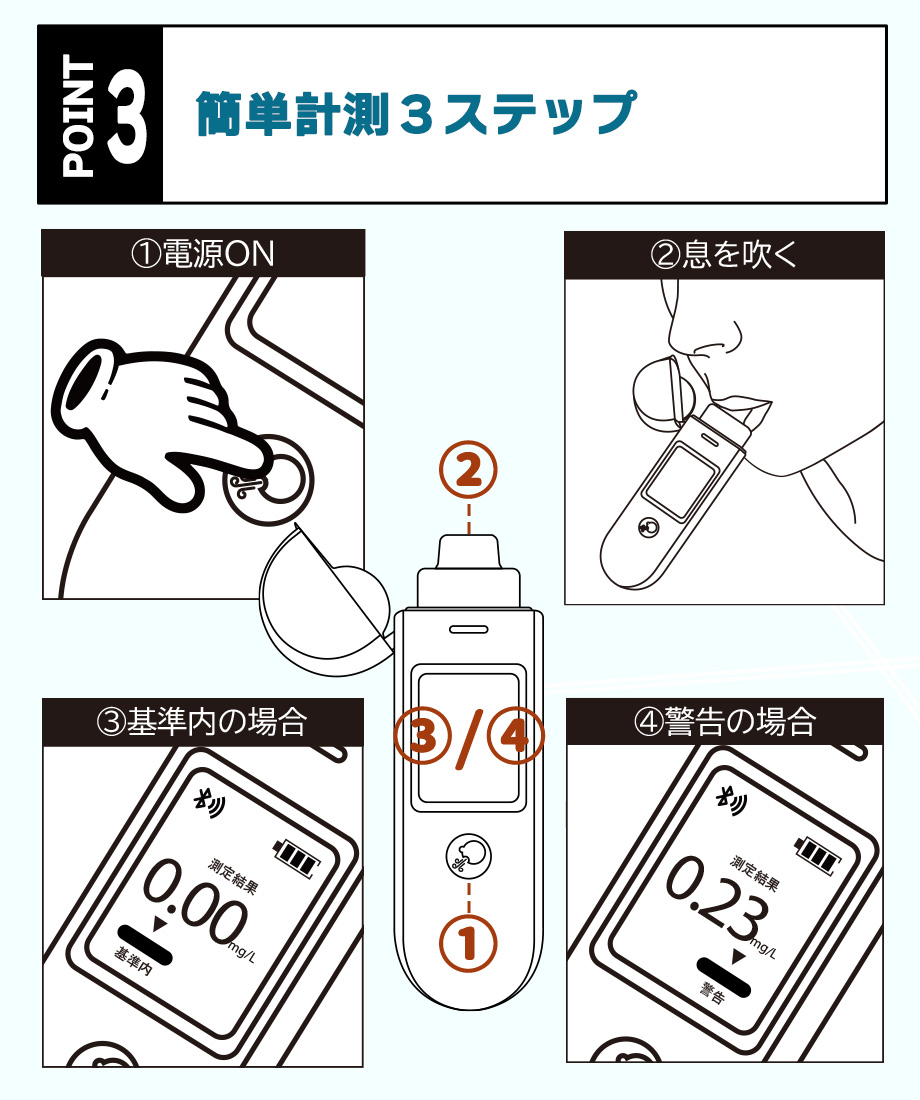 POINT 3

簡単計測３ステップ

①電源ON

②息を吹く

②

③/④

①

③基準内の場合

測定結果
0.00 mg/L
基準内

④警告の場合

測定結果
0.23 mg/L
警告